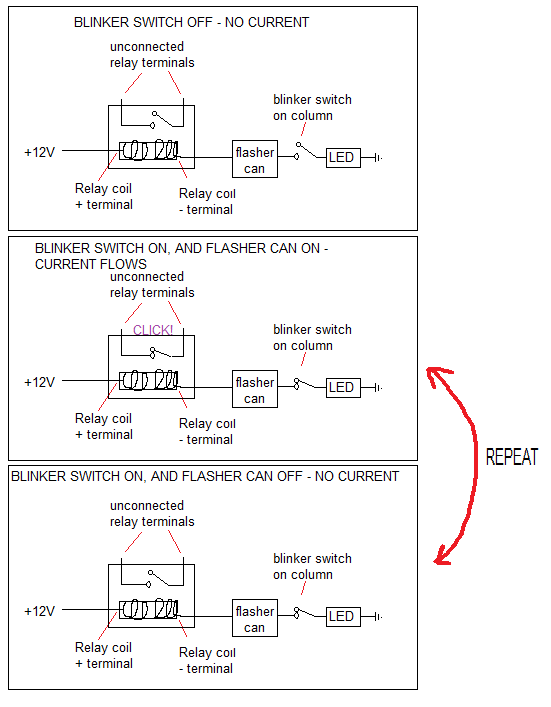 BLINKER SWITCH OFF - NO CURRENT

unconnected relay terminals

blinker switch on column

+12V

flasher can

LED

Relay coil + terminal

Relay coil - terminal

BLINKER SWITCH ON, AND FLASHER CAN ON - CURRENT FLOWS

unconnected relay terminals

CLICK!

blinker switch on column

+12V

flasher can

LED

Relay coil + terminal

Relay coil - terminal

REPEAT

BLINKER SWITCH ON, AND FLASHER CAN OFF - NO CURRENT

unconnected relay terminals

blinker switch on column

+12V

flasher can

LED

Relay coil + terminal

Relay coil - terminal